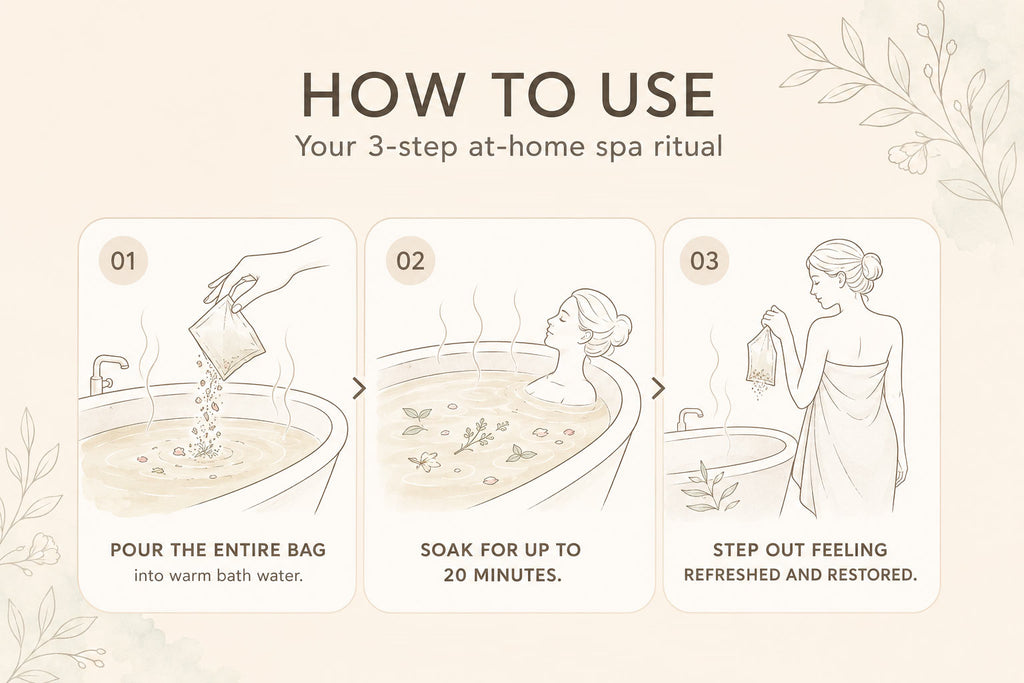 HOW TO USE
Your 3-step at-home spa ritual

01

POUR THE ENTIRE BAG
into warm bath water.

02

SOAK FOR UP TO
20 MINUTES.

03

STEP OUT FEELING
REFRESHED AND RESTORED.